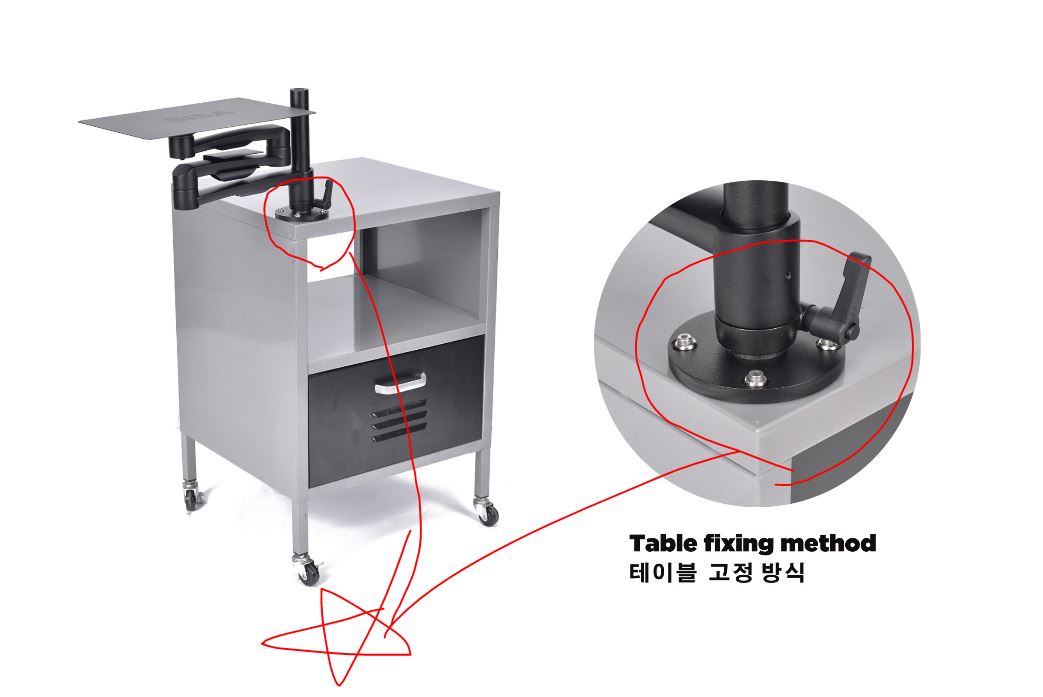 Table fixing method
테이블 고정 방식